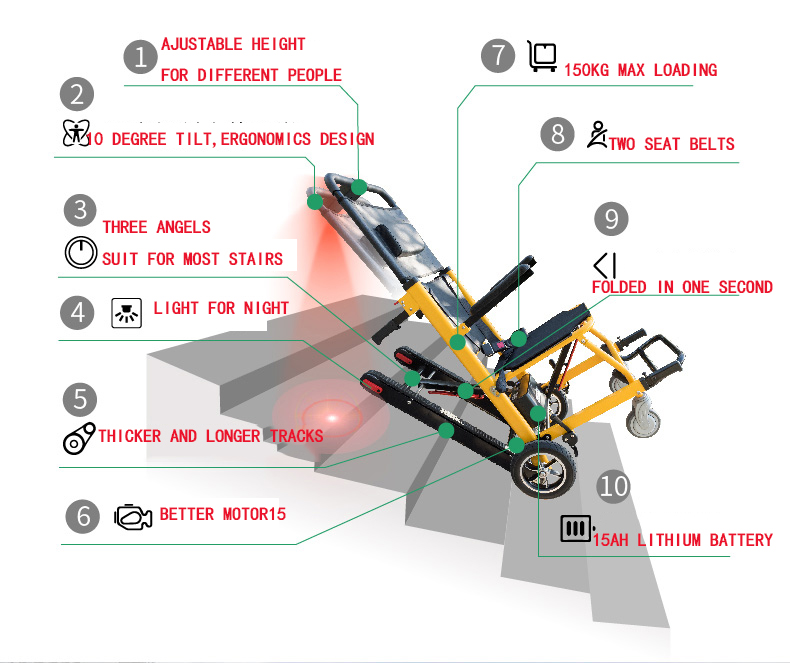 1 AJUSTABLE HEIGHT FOR DIFFERENT PEOPLE

2 10 DEGREE TILT,ERGONOMICS DESIGN

3 THREE ANGELS SUIT FOR MOST STAIRS

4 LIGHT FOR NIGHT

5 THICKER AND LONGER TRACKS

6 BETTER MOTOR15

7 150KG MAX LOADING

8 TWO SEAT BELTS

9 FOLDED IN ONE SECOND

10 15AH LITHIUM BATTERY