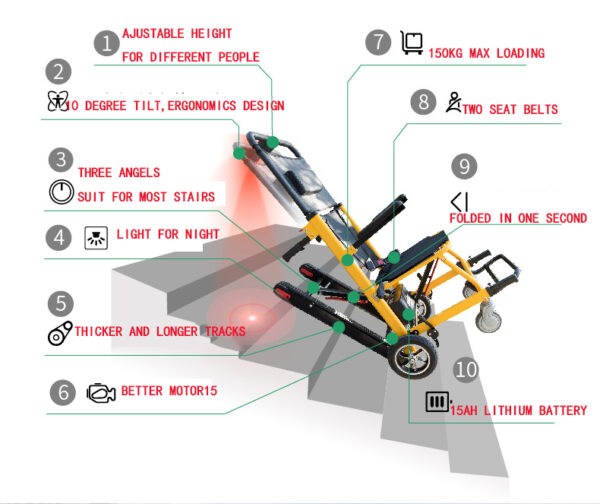 1 AJUSTABLE HEIGHT FOR DIFFERENT PEOPLE

2 10 DEGREE TILT,ERGONOMICS DESIGN

3 THREE ANGELS SUIT FOR MOST STAIRS

4 LIGHT FOR NIGHT

5 THICKER AND LONGER TRACKS

6 BETTER MOTOR15

7 150KG MAX LOADING

8 TWO SEAT BELTS

9 FOLDED IN ONE SECOND

10 15AH LITHIUM BATTERY